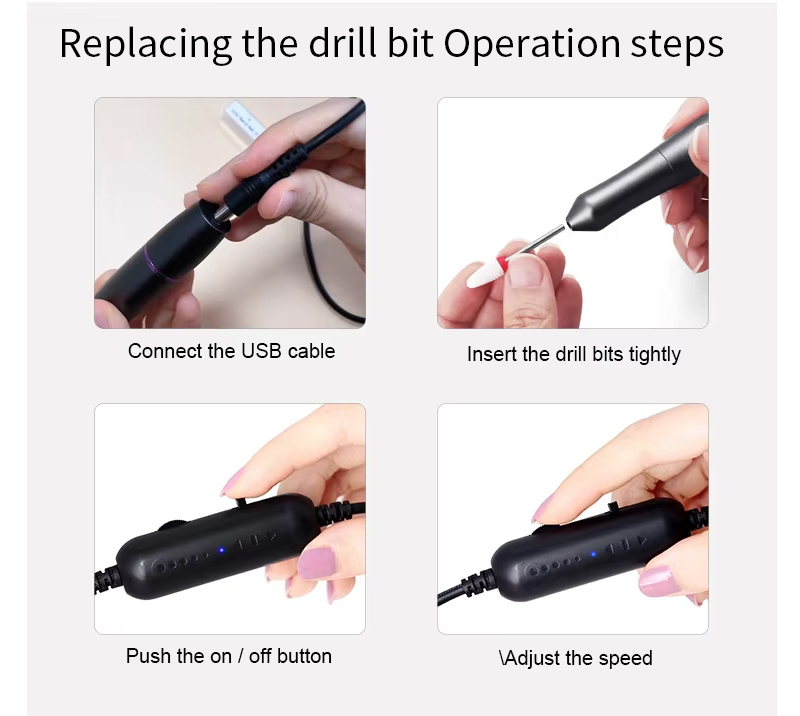 Replacing the drill bit Operation steps

Connect the USB cable

Insert the drill bits tightly

Push the on / off button

\Adjust the speed